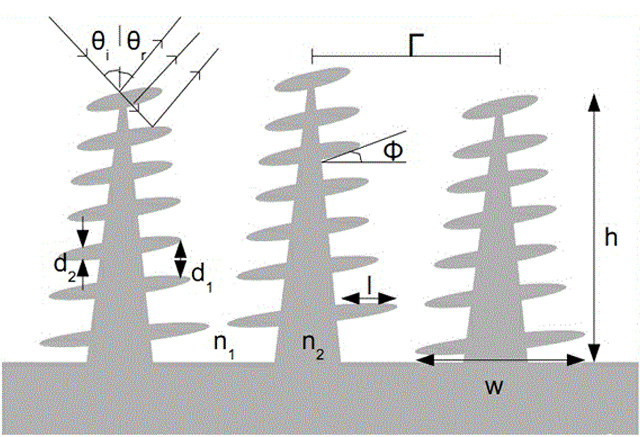 $\theta_i$ $\theta_r$
$\Gamma$
$\Phi$
h
$d_2$
$d_1$
l
$n_1$
$n_2$
w